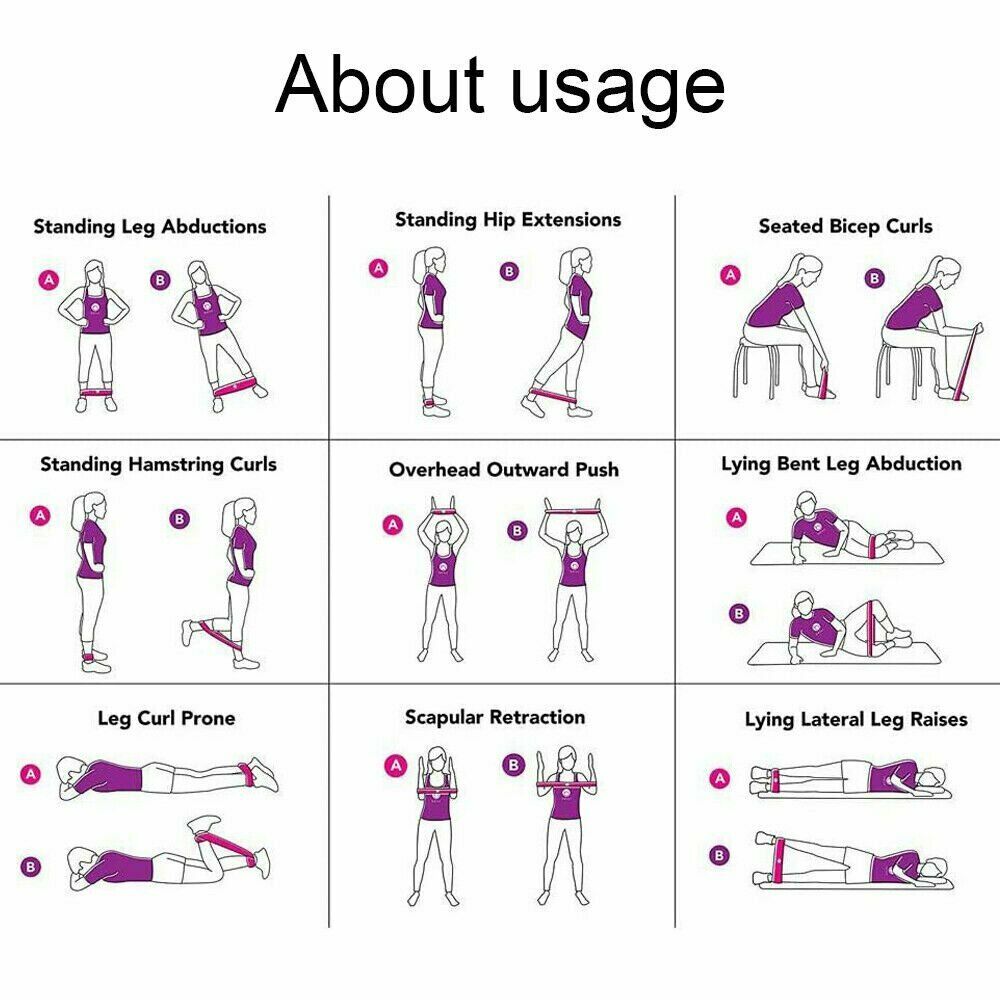 About usage

Standing Leg Abductions
A B

Standing Hip Extensions
A B

Seated Bicep Curls
A B

Standing Hamstring Curls
A B

Overhead Outward Push
A B

Lying Bent Leg Abduction
A
B

Leg Curl Prone
A
B

Scapular Retraction
A B

Lying Lateral Leg Raises
A
B