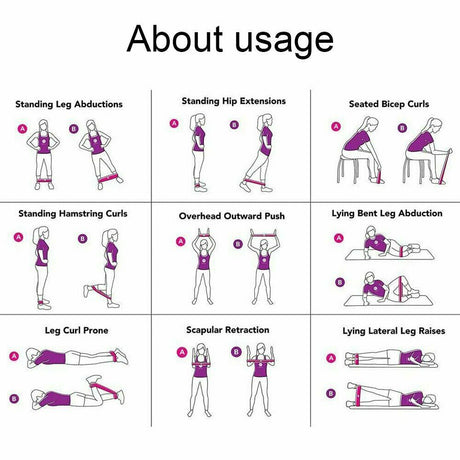 About usage

Standing Leg Abductions
A B

Standing Hip Extensions
A B

Seated Bicep Curls
A B

Standing Hamstring Curls
A B

Overhead Outward Push
A B

Lying Bent Leg Abduction
A
B

Leg Curl Prone
A
B

Scapular Retraction
A B

Lying Lateral Leg Raises
A
B